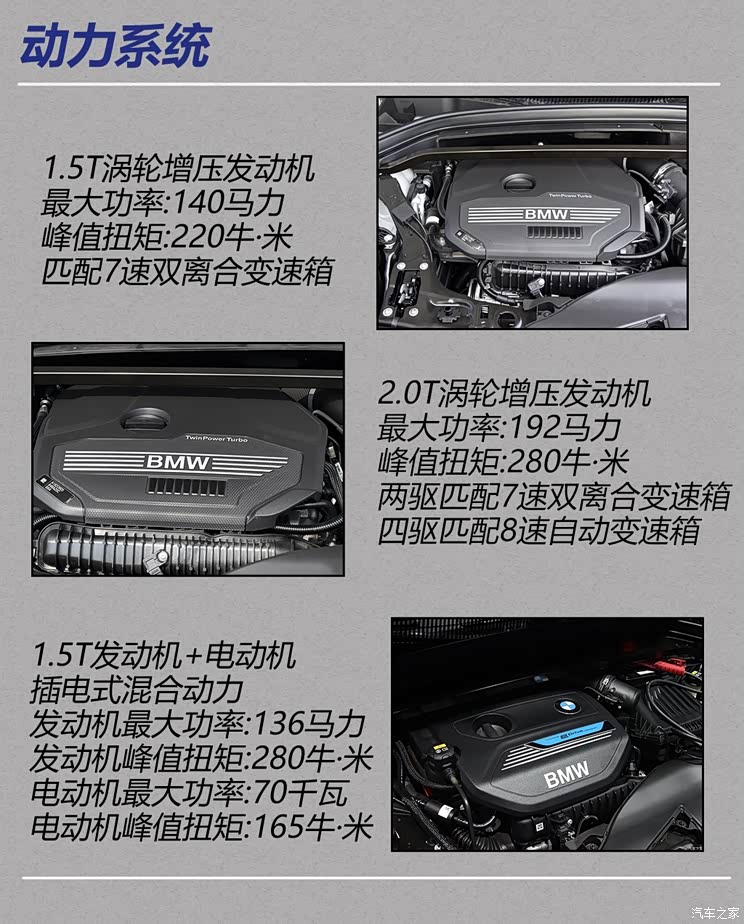 动力系统

1.5T涡轮增压发动机
最大功率:140马力
峰值扭矩:220牛·米
匹配7速双离合变速箱

TwinPower Turbo
BMW

TwinPower Turbo
BMW

2.0T涡轮增压发动机
最大功率:192马力
峰值扭矩:280牛·米
两驱匹配7速双离合变速箱
四驱匹配8速自动变速箱

1.5T发动机+电动机
插电式混合动力
发动机最大功率:136马力
发动机峰值扭矩:280牛·米
电动机最大功率:70千瓦
电动机峰值扭矩:165牛·米

BMW

汽车之家