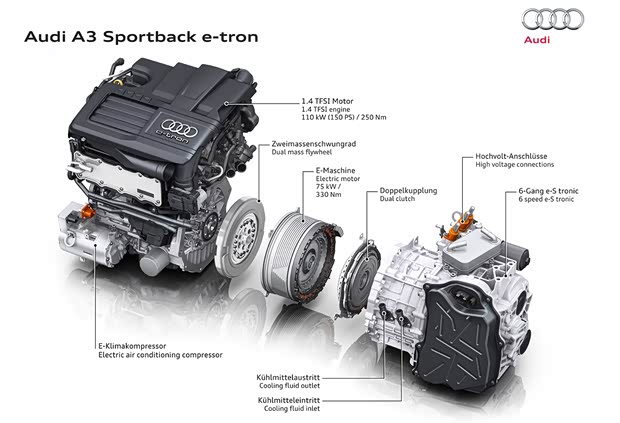 Audi A3 Sportback e-tron

Audi

e-tron

1.4 TFSI Motor
1.4 TFSI engine
110 kW (150 PS) / 250 Nm

Zweimassenschwungrad
Dual mass flywheel

E-Maschine
Electric motor
75 kW /
330 Nm

Doppelkupplung
Dual clutch

Hochvolt-Anschlüsse
High voltage connections

6-Gang e-S tronic
6 speed e-S tronic

E-Klimakompressor
Electric air conditioning compressor

Kühlmittelaustritt
Cooling fluid outlet

Kühlmitteleintritt
Cooling fluid inlet