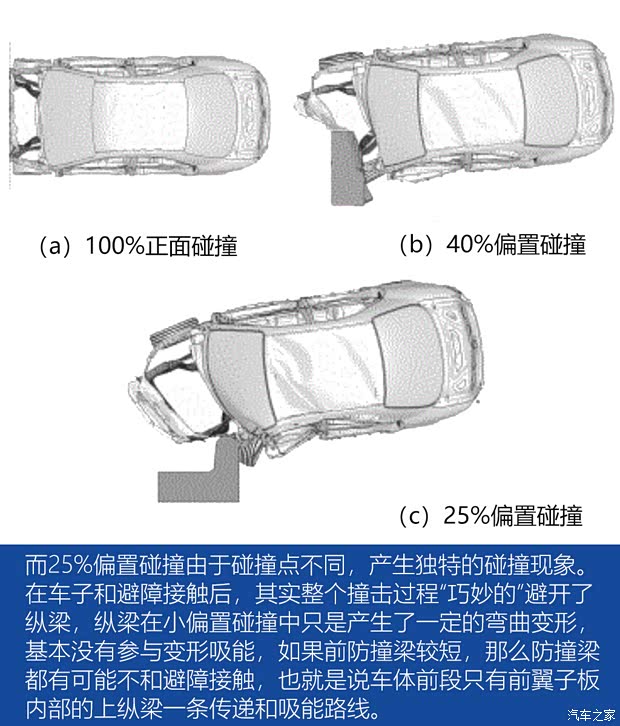 (a) 100%正面碰撞

(b) 40%偏置碰撞

(c) 25%偏置碰撞

而25%偏置碰撞由于碰撞点不同，产生独特的碰撞现象。在车子和避障接触后，其实整个撞击过程“巧妙的”避开了纵梁，纵梁在小偏置碰撞中只是产生了一定的弯曲变形，基本没有参与变形吸能，如果前防撞梁较短，那么防撞梁都有可能不和避障接触，也就是说车体前段只有前翼子板内部的上纵梁一条传递和吸能路线。

汽车之家