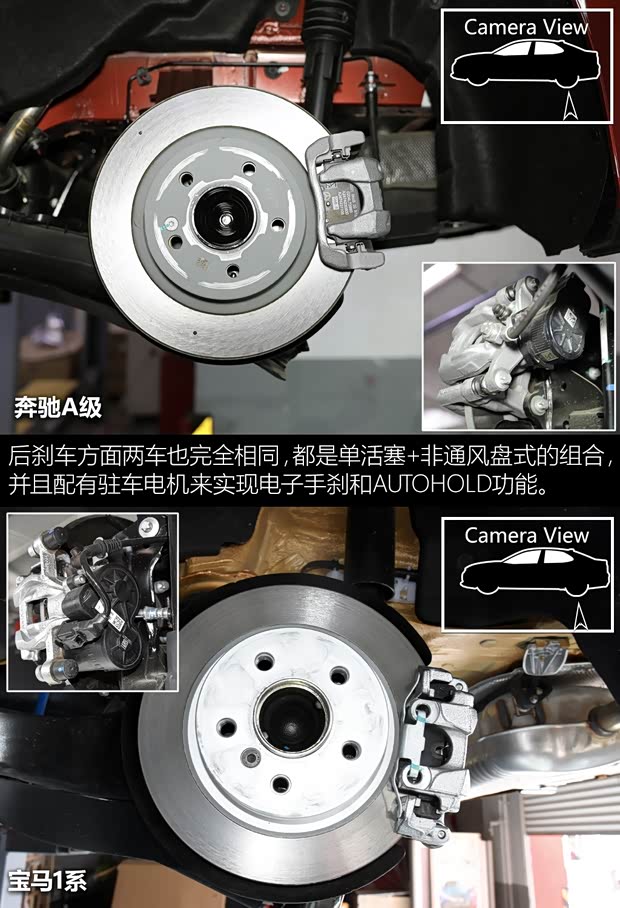 Camera View

奔驰A级

后刹车方面两车也完全相同，都是单活塞+非通风盘式的组合，并且配有驻车电机来实现电子手刹和AUTOHOLD功能。

Camera View

宝马1系