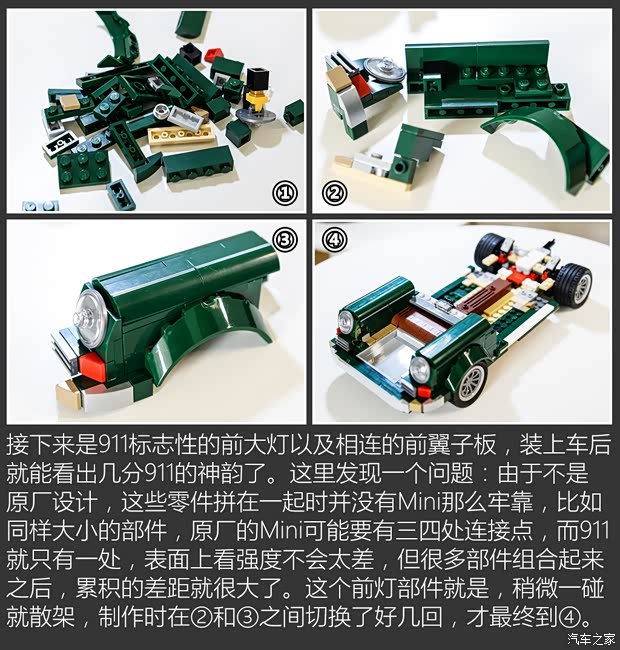 ①

②

③

④

接下来是911标志性的前大灯以及相连的前翼子板，装上车后就能看出几分911的神韵了。这里发现一个问题：由于不是原厂设计，这些零件拼在一起时并没有Mini那么牢靠，比如同样大小的部件，原厂的Mini可能要有三四处连接点，而911就只有一处，表面上看强度不会太差，但很多部件组合起来之后，累积的差距就很大了。这个前灯部件就是，稍微一碰就散架，制作时在②和③之间切换了好几回，才最终到④。

汽车之家