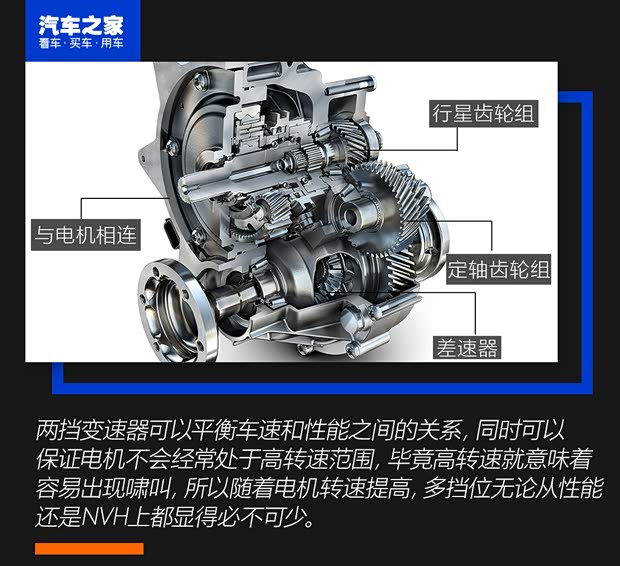 汽车之家
看车·买车·用车

行星齿轮组

与电机相连

定轴齿轮组

差速器

两挡变速器可以平衡车速和性能之间的关系，同时可以保证电机不会经常处于高转速范围，毕竟高转速就意味着容易出现啸叫，所以随着电机转速提高，多挡位无论从性能还是NVH上都显得必不可少。