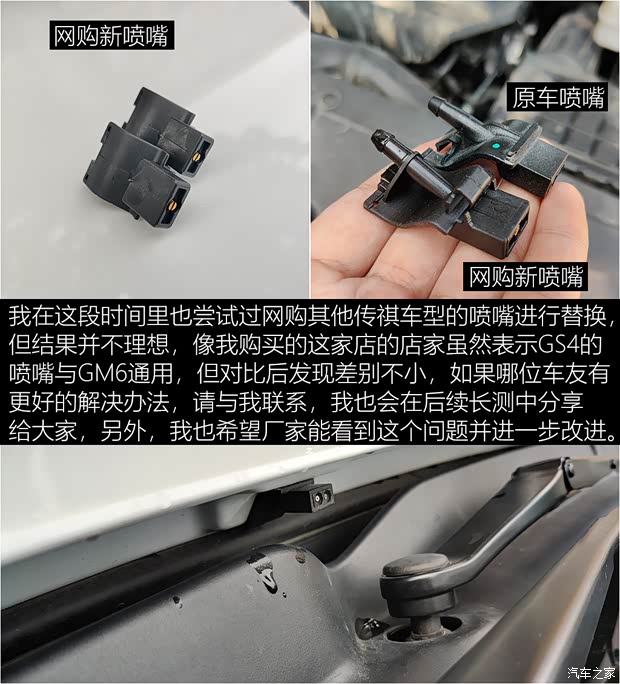 网购新喷嘴

原车喷嘴

网购新喷嘴

我在这段时间里也尝试过网购其他传祺车型的喷嘴进行替换，但结果并不理想，像我购买的这家店的店家虽然表示GS4的喷嘴与GM6通用，但对比后发现差别不小，如果哪位车友有更好的解决办法，请与我联系，我也会在后续长测中分享给大家，另外，我也希望厂家能看到这个问题并进一步改进。

汽车之家