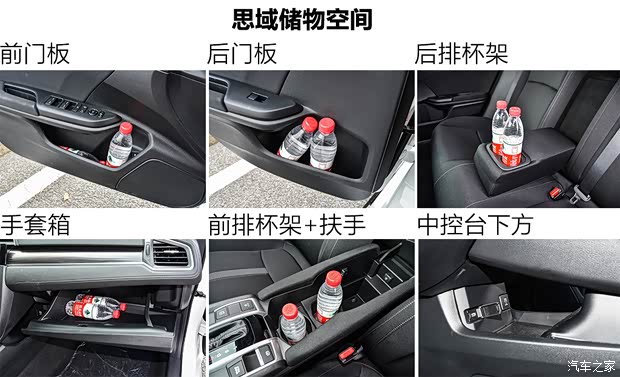 思域储物空间

前门板

后门板

后排杯架

手套箱

前排杯架+扶手

中控台下方

汽车之家