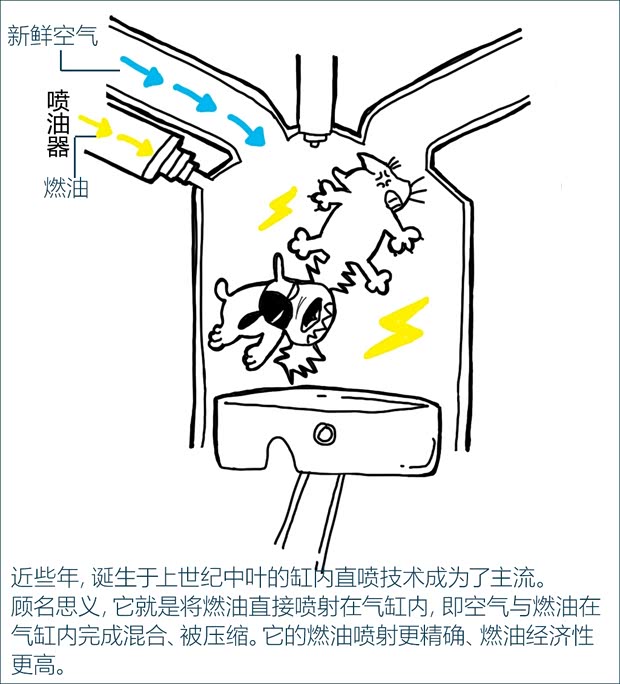 新鲜空气

喷油器

燃油

近些年, 诞生于上世纪中叶的缸内直喷技术成为了主流。顾名思义, 它就是将燃油直接喷射在气缸内, 即空气与燃油在气缸内完成混合、被压缩。它的燃油喷射更精确、燃油经济性更高。