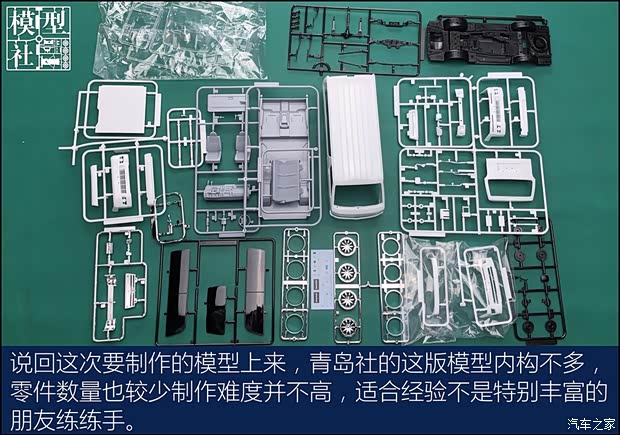 模型社

说回这次要制作的模型上来，青岛社的这版模型内构不多，零件数量也较少制作难度并不高，适合经验不是特别丰富的朋友练练手。

汽车之家