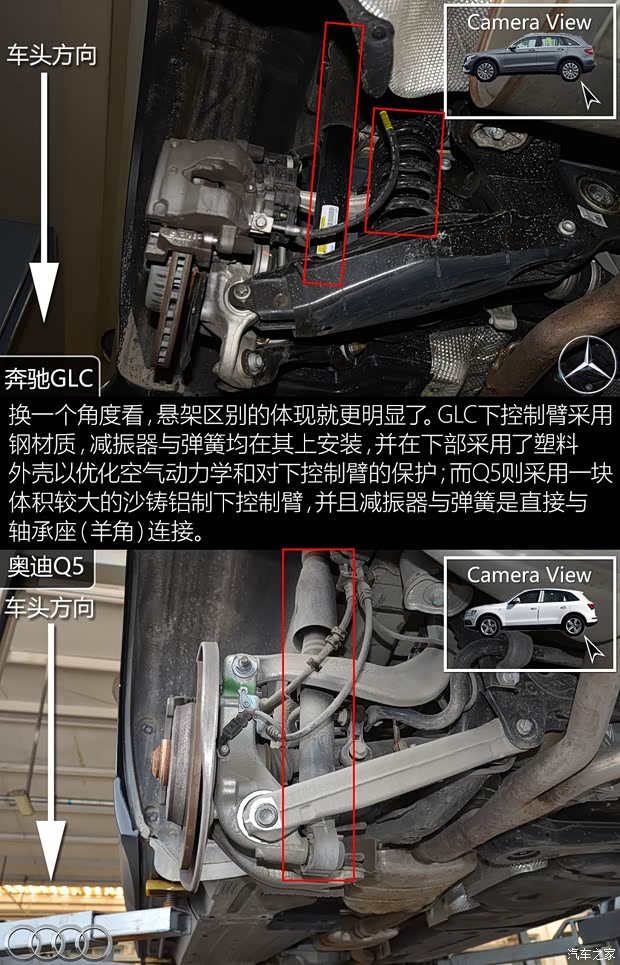 车头方向

Camera View

奔驰GLC

换一个角度看，悬架区别的体现就更明显了。GLC下控制臂采用钢材质，减振器与弹簧均在其上安装，并在下部采用了塑料外壳以优化空气动力学和对下控制臂的保护；而Q5则采用一块体积较大的沙铸铝制下控制臂，并且减振器与弹簧是直接与轴承座（羊角）连接。

奥迪Q5

车头方向

Camera View

汽车之家