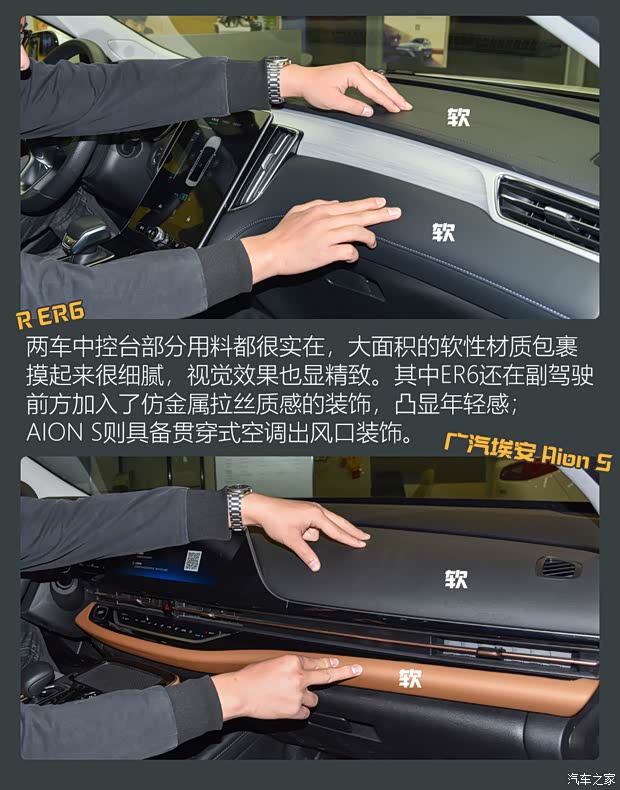 软

软

R ER6

两车中控台部分用料都很实在，大面积的软性材质包裹摸起来很细腻，视觉效果也显精致。其中ER6还在副驾驶前方加入了仿金属拉丝质感的装饰，凸显年轻感；AION S则具备贯穿式空调出风口装饰。

广汽埃安 Aion S

软

软

汽车之家