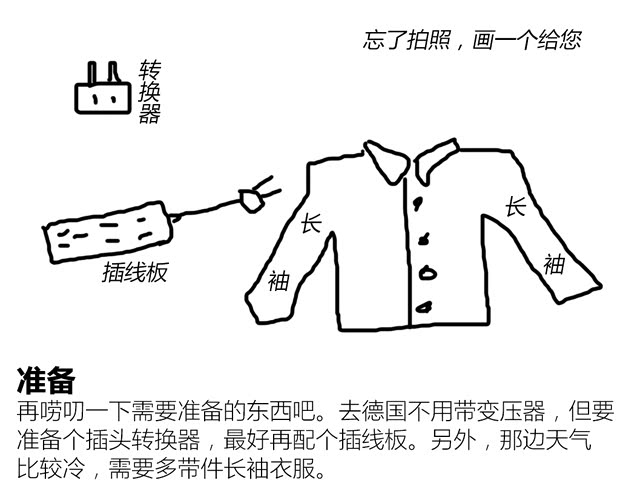 忘了拍照，画一个给您

转换器

插线板

长
袖

长
袖

准备
再唠叨一下需要准备的东西吧。去德国不用带变压器，但要准备个插头转换器，最好再配个插线板。另外，那边天气比较冷，需要多带件长袖衣服。