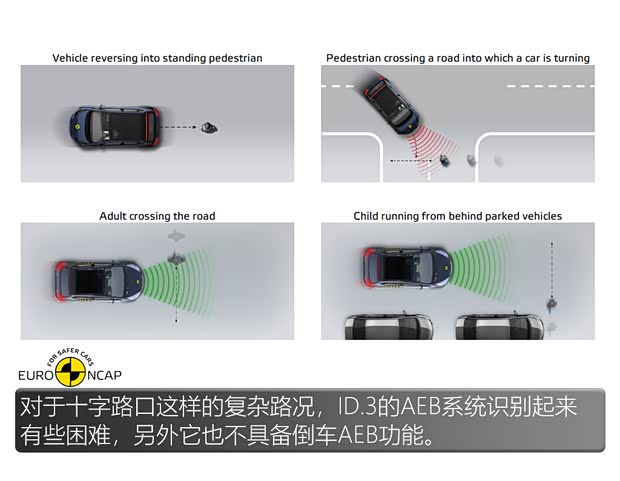 Vehicle reversing into standing pedestrian

Pedestrian crossing a road into which a car is turning

Adult crossing the road

Child running from behind parked vehicles

FOR SAFER CARS
EURO NCAP

对于十字路口这样的复杂路况，ID.3的AEB系统识别起来有些困难，另外它也不具备倒车AEB功能。