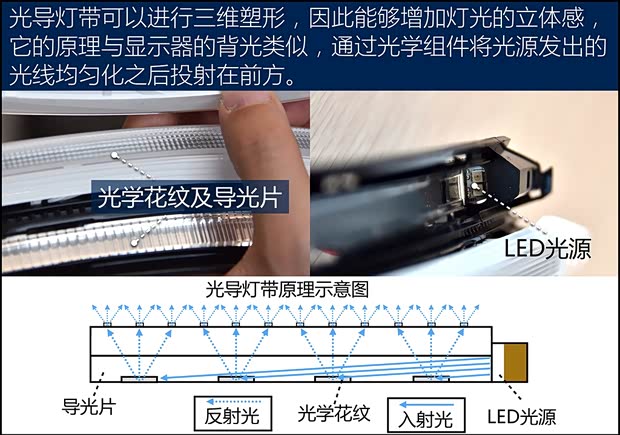 光导灯带可以进行三维塑形，因此能够增加灯光的立体感，它的原理与显示器的背光类似，通过光学组件将光源发出的光线均匀化之后投射在前方。

光学花纹及导光片

LED光源

光导灯带原理示意图

导光片

反射光

光学花纹

入射光

LED光源