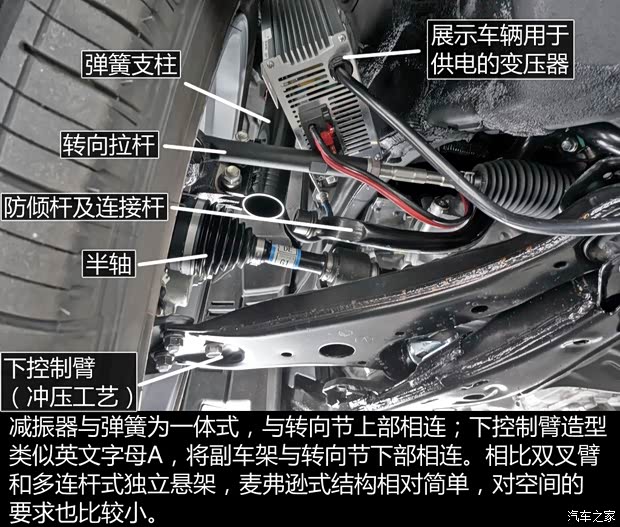 弹簧支柱

展示车辆用于供电的变压器

转向拉杆

防倾杆及连接杆

半轴

下控制臂（冲压工艺）

减振器与弹簧为一体式，与转向节上部相连；下控制臂造型类似英文字母A，将副车架与转向节下部相连。相比双叉臂和多连杆式独立悬架，麦弗逊式结构相对简单，对空间的要求也比较小。

汽车之家