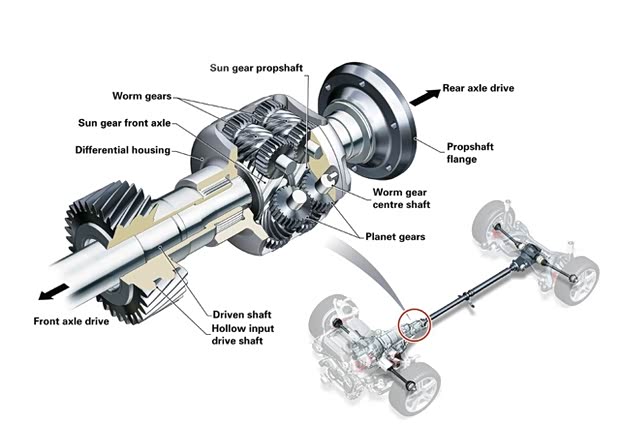 Sun gear propshaft

Worm gears

Rear axle drive

Sun gear front axle

Differential housing

Propshaft flange

Worm gear centre shaft

Planet gears

Front axle drive

Driven shaft

Hollow input drive shaft