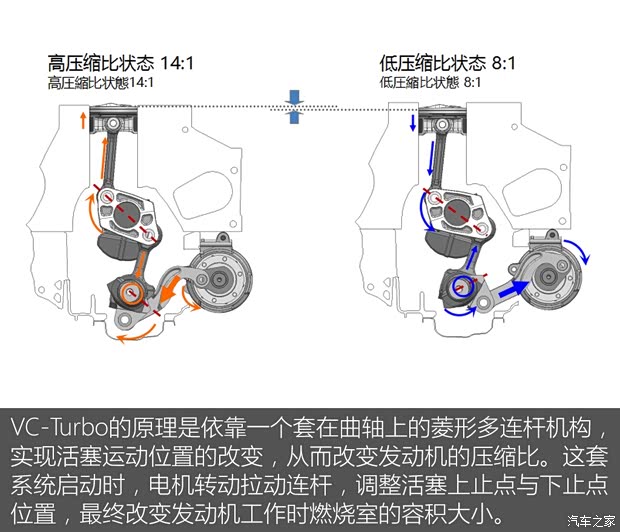 高压缩比状态 14:1
高圧縮比状態14:1

低压缩比状态 8:1
低圧縮比状態 8:1

VC-Turbo的原理是依靠一个套在曲轴上的菱形多连杆机构，实现活塞运动位置的改变，从而改变发动机的压缩比。这套系统启动时，电机转动拉动连杆，调整活塞上止点与下止点位置，最终改变发动机工作时燃烧室的容积大小。

汽车之家