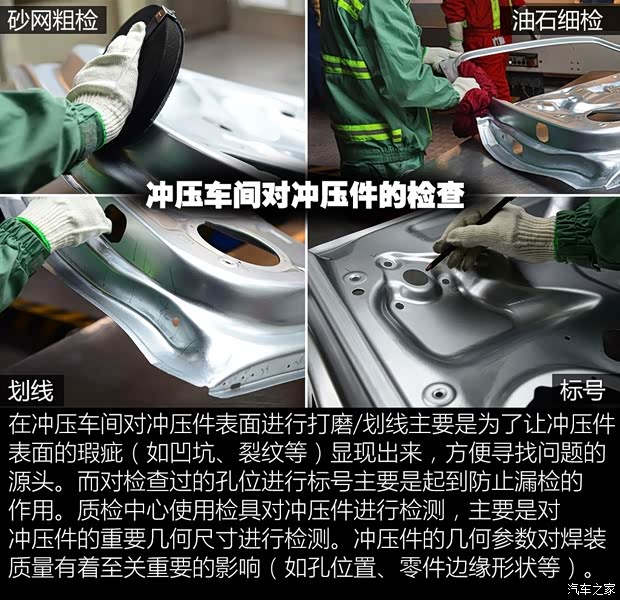 砂网粗检

油石细检

冲压车间对冲压件的检查

划线

标号

在冲压车间对冲压件表面进行打磨/划线主要是为了让冲压件表面的瑕疵（如凹坑、裂纹等）显现出来，方便寻找问题的源头。而对检查过的孔位进行标号主要是起到防止漏检的作用。质检中心使用检具对冲压件进行检测，主要是对冲压件的重要几何尺寸进行检测。冲压件的几何参数对焊装质量有着至关重要的影响（如孔位置、零件边缘形状等）。

汽车之家