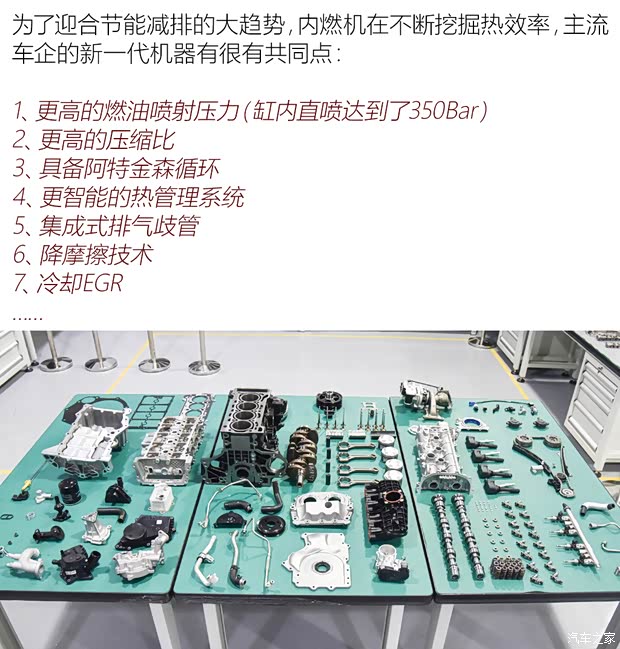 为了迎合节能减排的大趋势，内燃机在不断挖掘热效率，主流车企的新一代机器有很有共同点：

1、更高的燃油喷射压力（缸内直喷达到了350Bar）
2、更高的压缩比
3、具备阿特金森循环
4、更智能的热管理系统
5、集成式排气歧管
6、降摩擦技术
7、冷却EGR
……

汽车之家