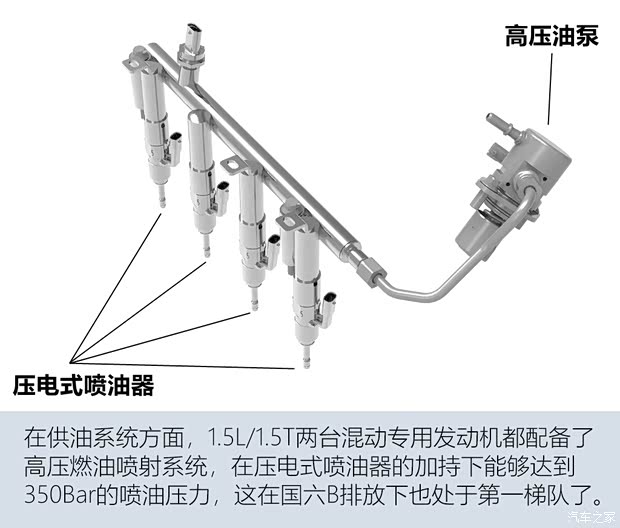 高压油泵

压电式喷油器

在供油系统方面，1.5L/1.5T两台混动专用发动机都配备了高压燃油喷射系统，在压电式喷油器的加持下能够达到350Bar的喷油压力，这在国六B排放下也处于第一梯队了。

汽车之家