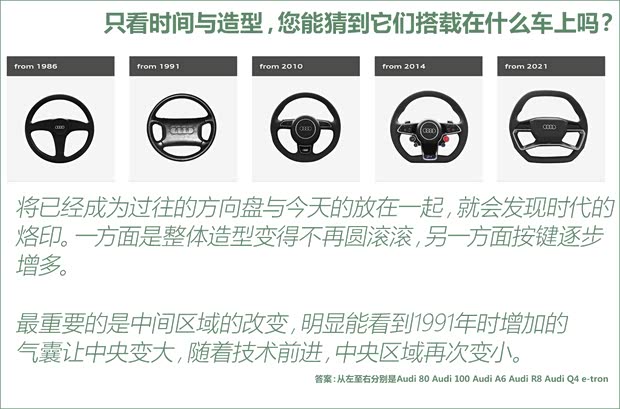 只看时间与造型，您能猜到它们搭载在什么车上吗？

from 1986

from 1991

from 2010

from 2014

from 2021

将已经成为过往的方向盘与今天的放在一起，就会发现时代的烙印。一方面是整体造型变得不再圆滚滚，另一方面按键逐步增多。

最重要的是中间区域的改变，明显能看到1991年时增加的气囊让中央变大，随着技术前进，中央区域再次变小。

答案：从左至右分别是Audi 80 Audi 100 Audi A6 Audi R8 Audi Q4 e-tron