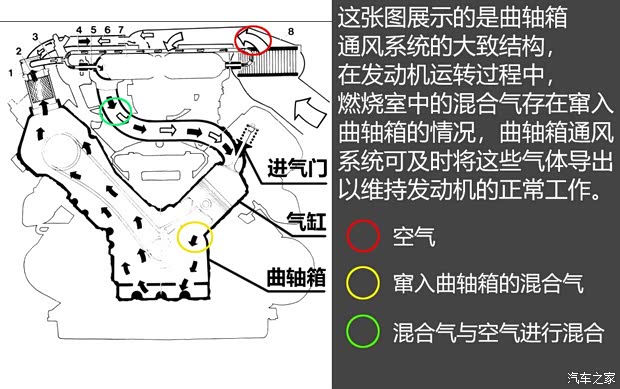 1
2
3
4 5 6 7
8

进气门

气缸

曲轴箱

这张图展示的是曲轴箱通风系统的大致结构，在发动机运转过程中，燃烧室中的混合气存在窜入曲轴箱的情况，曲轴箱通风系统可及时将这些气体导出以维持发动机的正常工作。

空气

窜入曲轴箱的混合气

混合气与空气进行混合

汽车之家