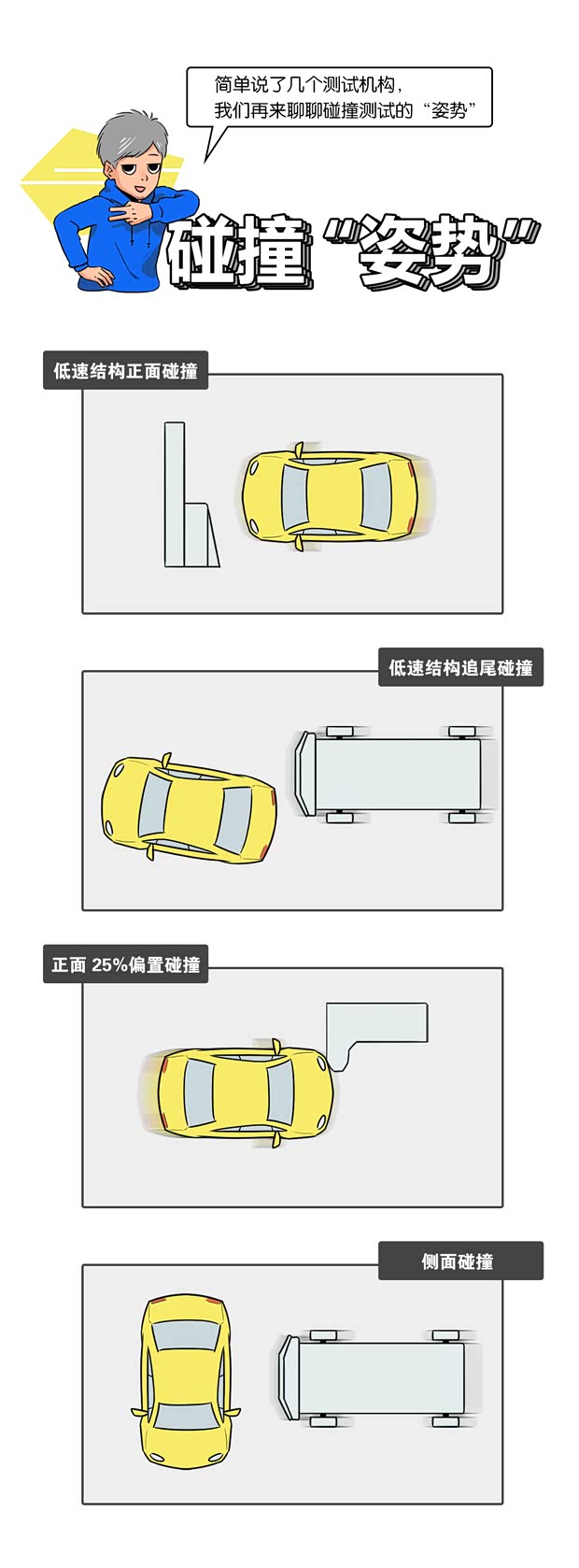 简单说了几个测试机构，
我们再来聊聊碰撞测试的“姿势”

碰撞“姿势”

低速结构正面碰撞

低速结构追尾碰撞

正面 25%偏置碰撞

侧面碰撞