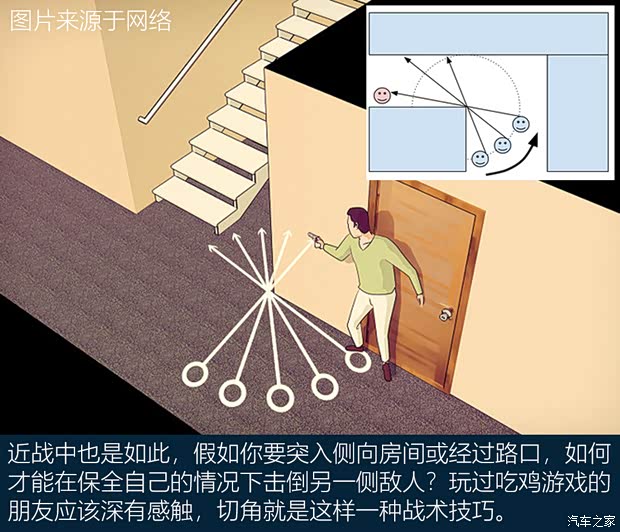 图片来源于网络

近战中也是如此，假如你要突入侧向房间或经过路口，如何才能在保全自己的情况下击倒另一侧敌人？玩过吃鸡游戏的朋友应该深有感触，切角就是这样一种战术技巧。

汽车之家