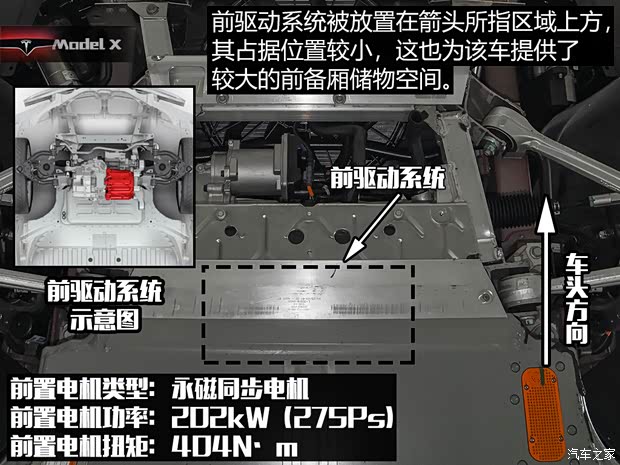 Model X

前驱动系统被放置在箭头所指区域上方，其占据位置较小，这也为该车提供了较大的前备厢储物空间。

前驱动系统

前驱动系统示意图

车头方向

前置电机类型：永磁同步电机
前置电机功率：202kW (275Ps)
前置电机扭矩：404N·m

汽车之家