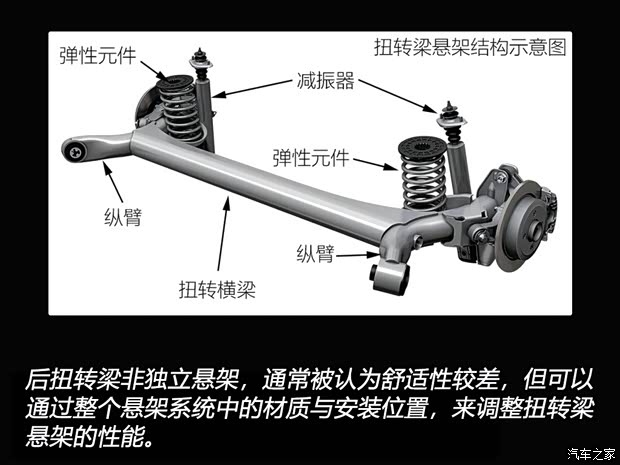 扭转梁悬架结构示意图

弹性元件

减振器

弹性元件

纵臂

纵臂

扭转横梁

后扭转梁非独立悬架，通常被认为舒适性较差，但可以通过整个悬架系统中的材质与安装位置，来调整扭转梁悬架的性能。

汽车之家