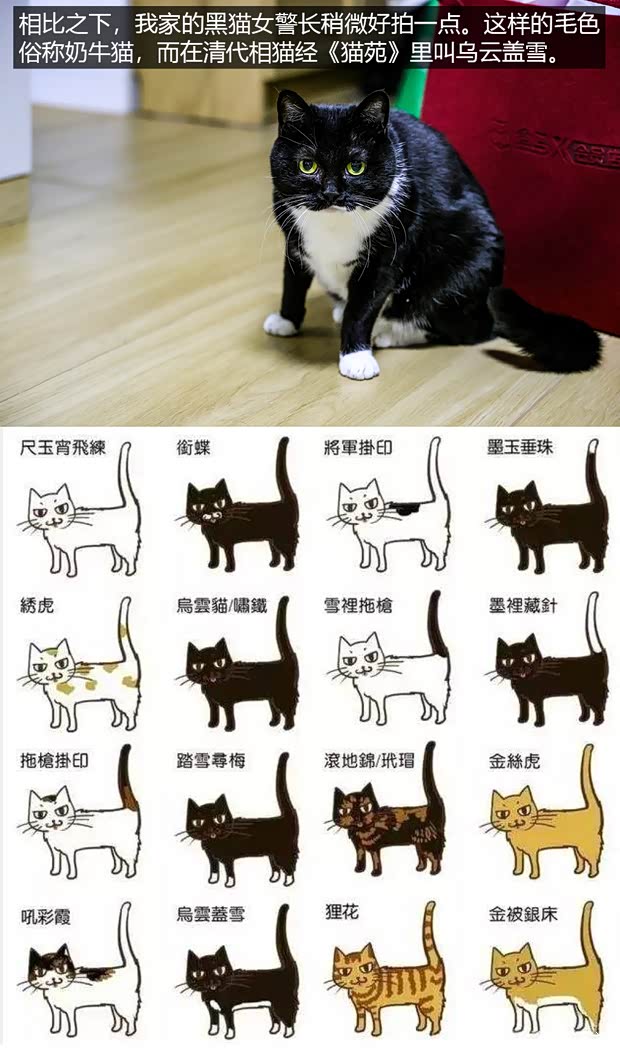 相比之下，我家的黑猫女警长稍微好拍一点。这样的毛色俗称奶牛猫，而在清代相猫经《猫苑》里叫乌云盖雪。

尺玉宵飛練

銜蝶

將軍掛印

墨玉垂珠

綉虎

烏雲貓/嘯鐵

雪裡拖槍

墨裡藏針

拖槍掛印

踏雪尋梅

滚地錦/玳瑁

金絲虎

吼彩霞

烏雲蓋雪

狸花

金被銀床