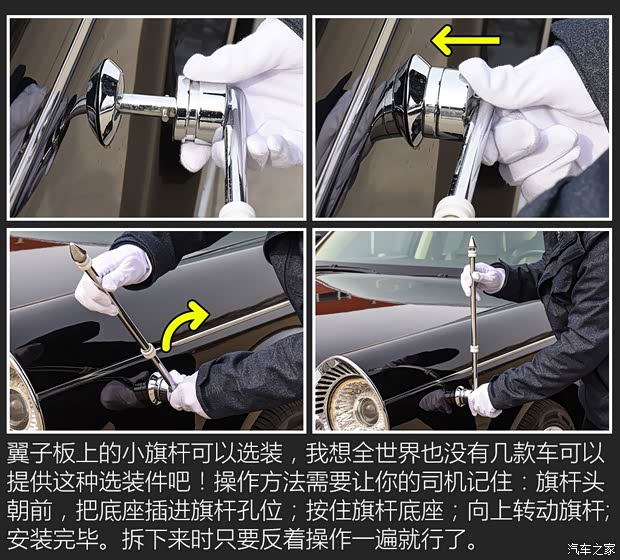 翼子板上的小旗杆可以选装，我想全世界也没有几款车可以提供这种选装件吧！操作方法需要让你的司机记住：旗杆头朝前，把底座插进旗杆孔位；按住旗杆底座；向上转动旗杆;安装完毕。拆下来时只要反着操作一遍就行了。

汽车之家