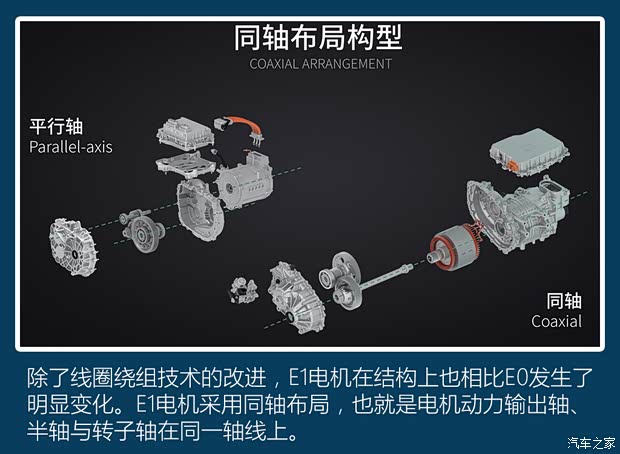 同轴布局构型
COAXIAL ARRANGEMENT

平行轴
Parallel-axis

同轴
Coaxial

除了线圈绕组技术的改进，E1电机在结构上也相比E0发生了明显变化。E1电机采用同轴布局，也就是电机动力输出轴、半轴与转子轴在同一轴线上。

汽车之家