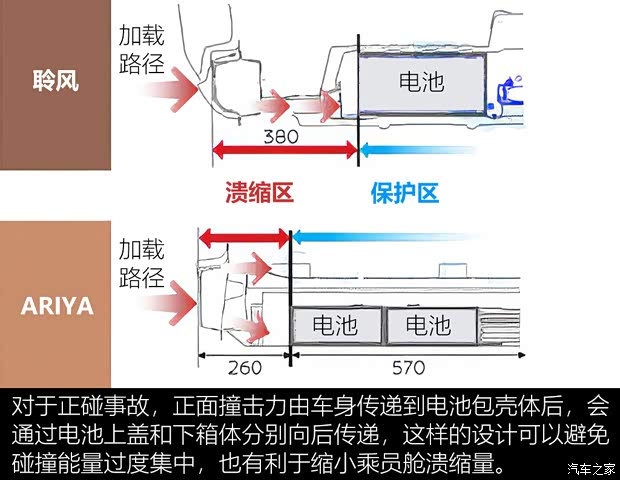 聆风

加载路径

电池

380

溃缩区

保护区

ARIYA

加载路径

电池

电池

260

570

对于正碰事故，正面撞击力由车身传递到电池包壳体后，会通过电池上盖和下箱体分别向后传递，这样的设计可以避免碰撞能量过度集中，也有利于缩小乘员舱溃缩量。

汽车之家