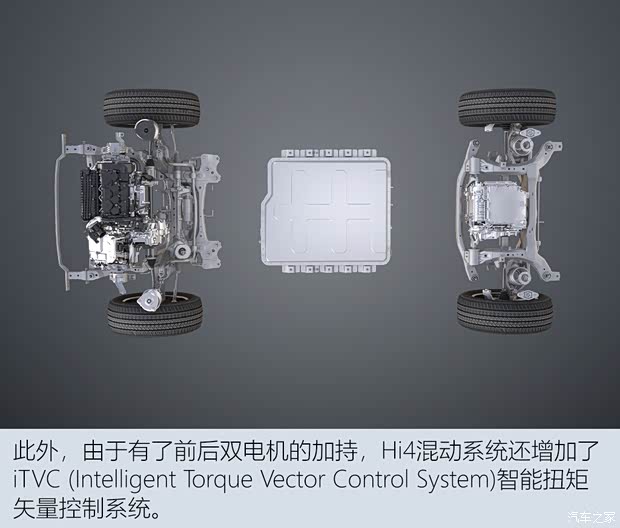 此外，由于有了前后双电机的加持，Hi4混动系统还增加了iTVC (Intelligent Torque Vector Control System)智能扭矩矢量控制系统。

汽车之家