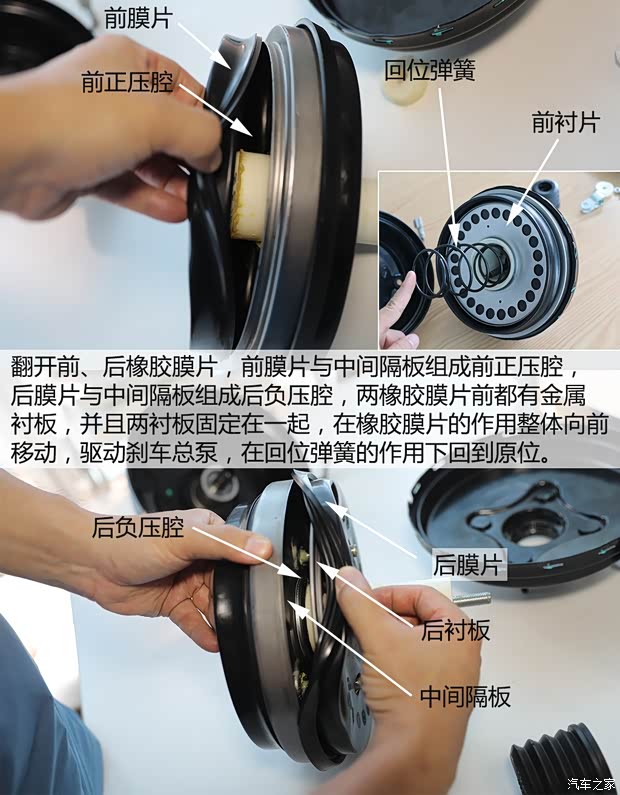 前膜片
前正压腔
回位弹簧
前衬片

翻开前、后橡胶膜片，前膜片与中间隔板组成前正压腔，后膜片与中间隔板组成后负压腔，两橡胶膜片前都有金属衬板，并且两衬板固定在一起，在橡胶膜片的作用整体向前移动，驱动刹车总泵，在回位弹簧的作用下回到原位。

后负压腔
后膜片
后衬板
中间隔板

汽车之家