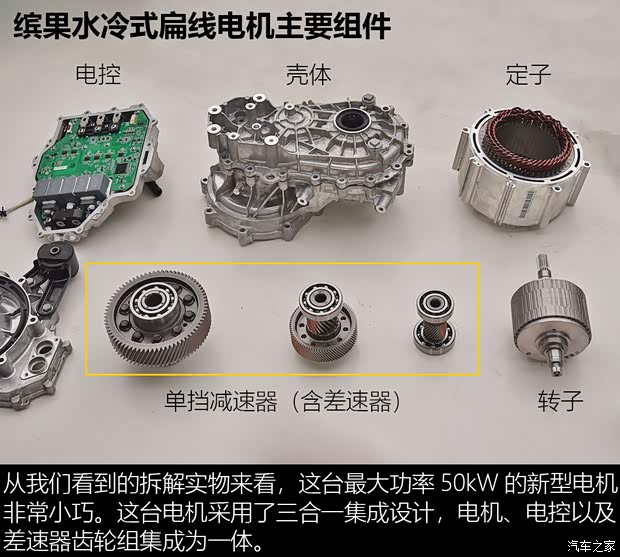 缤果水冷式扁线电机主要组件

电控

壳体

定子

单挡减速器（含差速器）

转子

从我们看到的拆解实物来看，这台最大功率 50kW 的新型电机非常小巧。这台电机采用了三合一集成设计，电机、电控以及差速器齿轮组集成为一体。

汽车之家