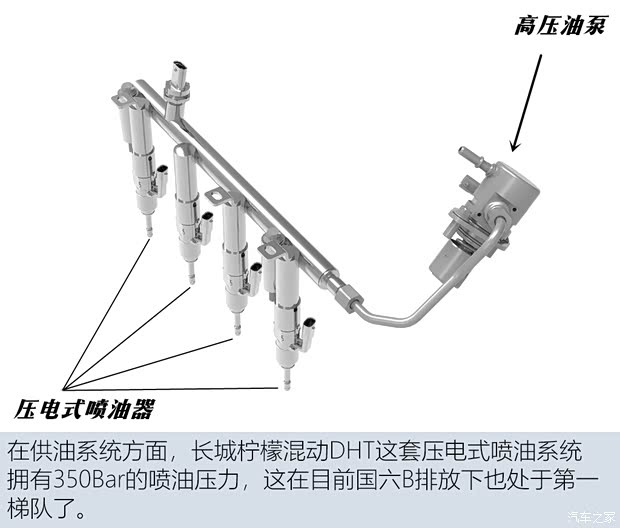 高压油泵

压电式喷油器

在供油系统方面，长城柠檬混动DHT这套压电式喷油系统拥有350Bar的喷油压力，这在目前国六B排放下也处于第一梯队了。

汽车之家