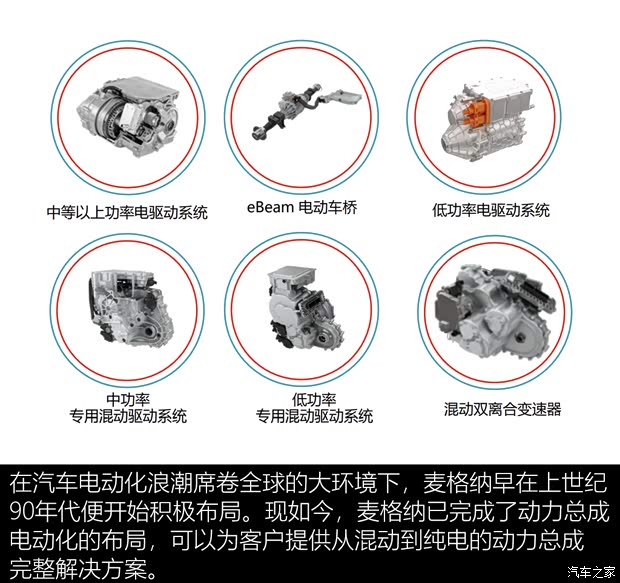 中等以上功率电驱动系统

eBeam 电动车桥

低功率电驱动系统

中功率
专用混动驱动系统

低功率
专用混动驱动系统

混动双离合变速器

在汽车电动化浪潮席卷全球的大环境下，麦格纳早在上世纪90年代便开始积极布局。现如今，麦格纳已完成了动力总成电动化的布局，可以为客户提供从混动到纯电的动力总成完整解决方案。

汽车之家