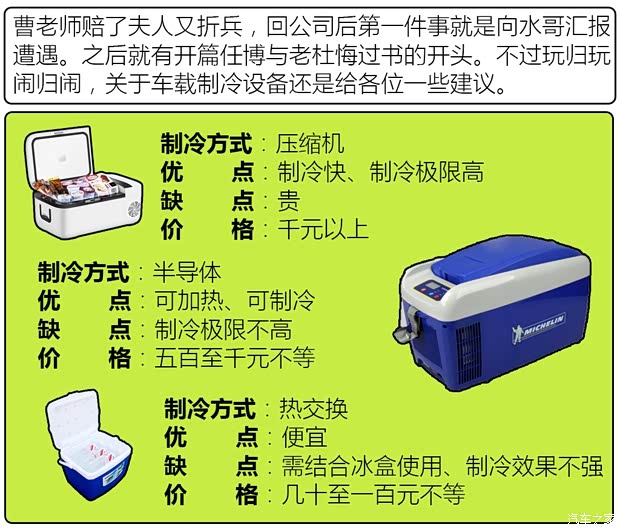 曹老师赔了夫人又折兵，回公司后第一件事就是向水哥汇报遭遇。之后就有开篇任博与老杜悔过书的开头。不过玩归玩闹归闹，关于车载制冷设备还是给各位一些建议。

制冷方式：压缩机
优　　点：制冷快、制冷极限高
缺　　点：贵
价　　格：千元以上

制冷方式：半导体
优　　点：可加热、可制冷
缺　　点：制冷极限不高
价　　格：五百至千元不等

MICHELIN

制冷方式：热交换
优　　点：便宜
缺　　点：需结合冰盒使用、制冷效果不强
价　　格：几十至一百元不等

汽车之家