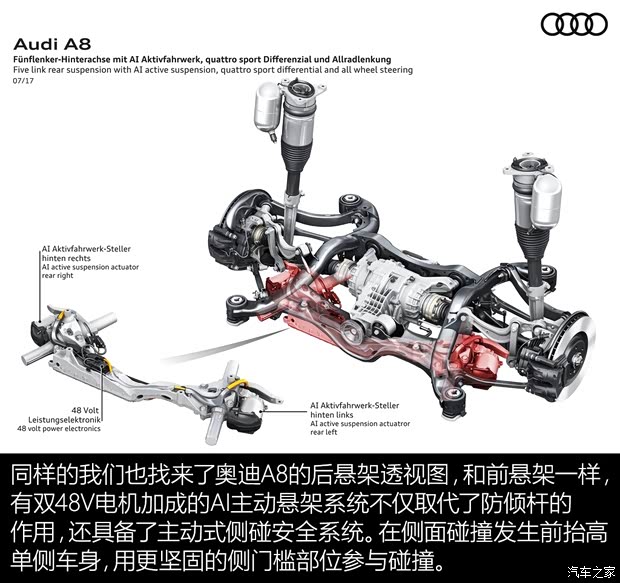 Audi A8
Fünflenker-Hinterachse mit AI Aktivfahrwerk, quattro sport Differenzial und Allradlenkung
Five link rear suspension with AI active suspension, quattro sport differential and all wheel steering
07/17

AI Aktivfahrwerk-Steller hinten rechts
AI active suspension actuator rear right

48 Volt Leistungselektronik
48 volt power electronics

AI Aktivfahrwerk-Steller hinten links
AI active suspension actuatror rear left

同样的我们也找来了奥迪A8的后悬架透视图，和前悬架一样，有双48V电机加成的AI主动悬架系统不仅取代了防倾杆的作用，还具备了主动式侧碰安全系统。在侧面碰撞发生前抬高单侧车身，用更坚固的侧门槛部位参与碰撞。

汽车之家