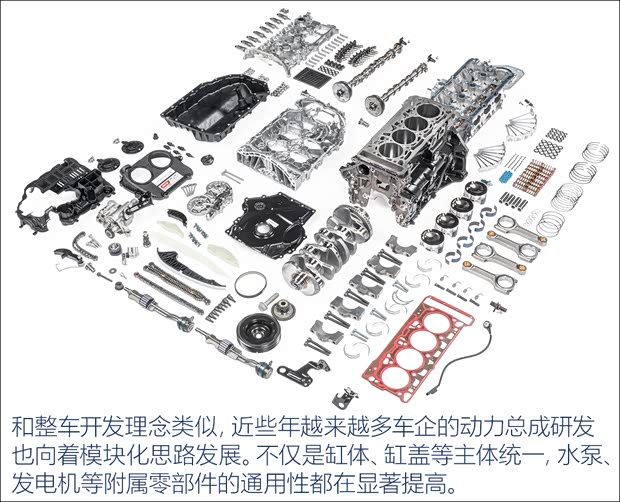 和整车开发理念类似，近些年越来越多车企的动力总成研发也向着模块化思路发展。不仅是缸体、缸盖等主体统一，水泵、发电机等附属零部件的通用性都在显著提高。