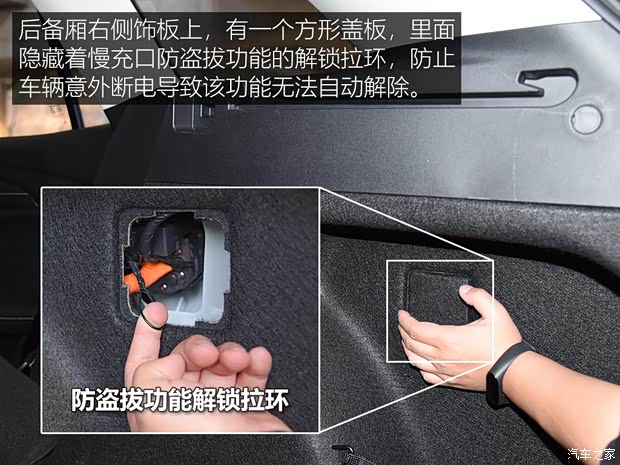 后备厢右侧饰板上，有一个方形盖板，里面隐藏着慢充口防盗拔功能的解锁拉环，防止车辆意外断电导致该功能无法自动解除。

防盗拔功能解锁拉环

汽车之家