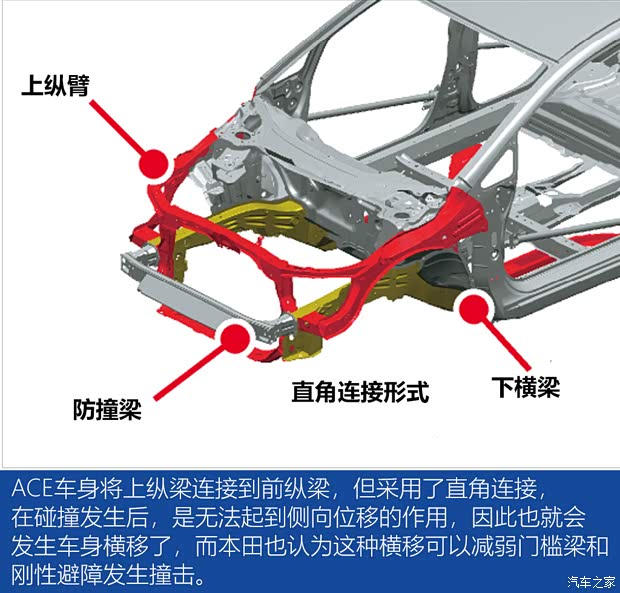 上纵臂

防撞梁

直角连接形式

下横梁

ACE车身将上纵梁连接到前纵梁，但采用了直角连接，在碰撞发生后，是无法起到侧向位移的作用，因此也就会发生车身横移了，而本田也认为这种横移可以减弱门槛梁和刚性避障发生撞击。

汽车之家