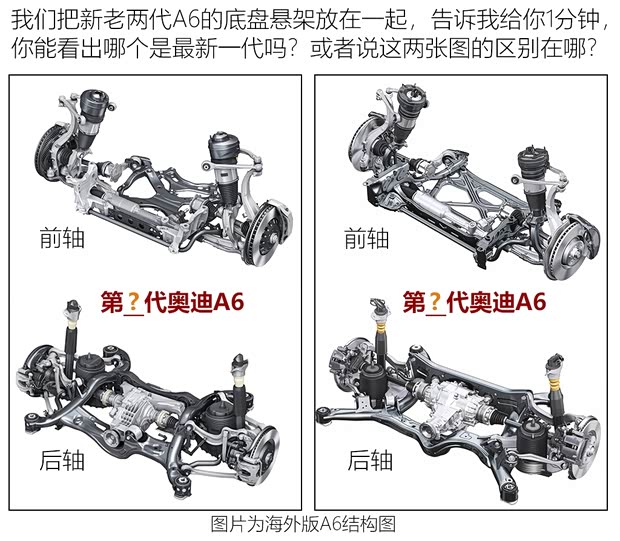 我们把新老两代A6的底盘悬架放在一起，告诉我给你1分钟，你能看出哪个是最新一代吗？或者说这两张图的区别在哪？

前轴

第？代奥迪A6

后轴

前轴

第？代奥迪A6

后轴

图片为海外版A6结构图