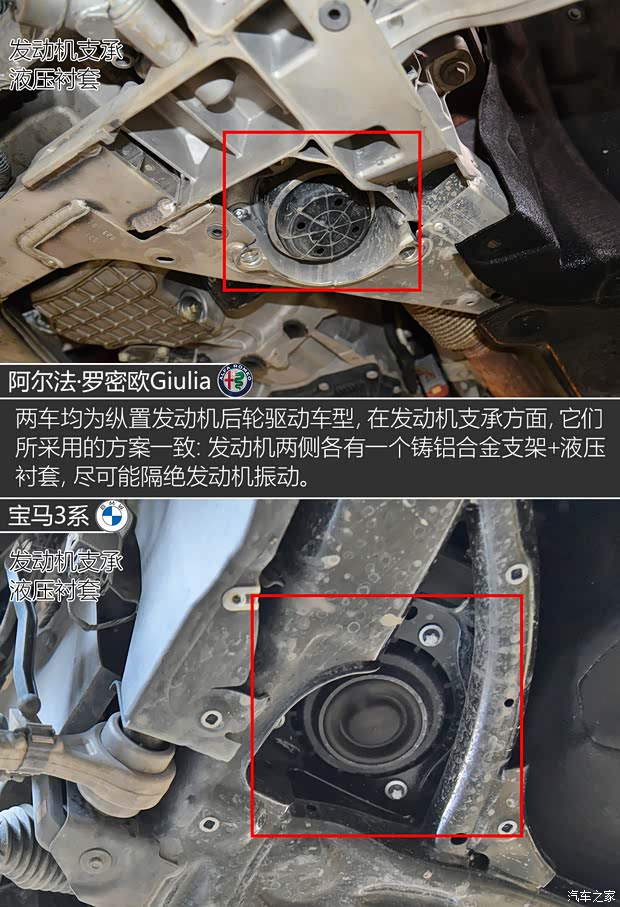 发动机支承
液压衬套

阿尔法·罗密欧Giulia

两车均为纵置发动机后轮驱动车型，在发动机支承方面，它们所采用的方案一致：发动机两侧各有一个铸铝合金支架+液压衬套，尽可能隔绝发动机振动。

宝马3系

发动机支承
液压衬套

汽车之家