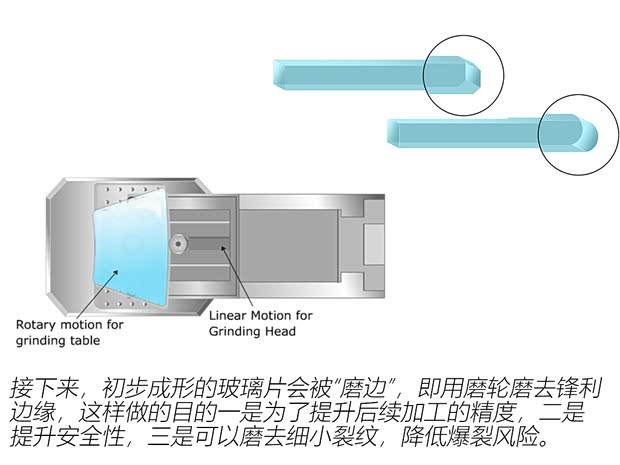 Rotary motion for grinding table

Linear Motion for Grinding Head

接下来，初步成形的玻璃片会被“磨边”，即用磨轮磨去锋利边缘，这样做的目的一是为了提升后续加工的精度，二是提升安全性，三是可以磨去细小裂纹，降低爆裂风险。