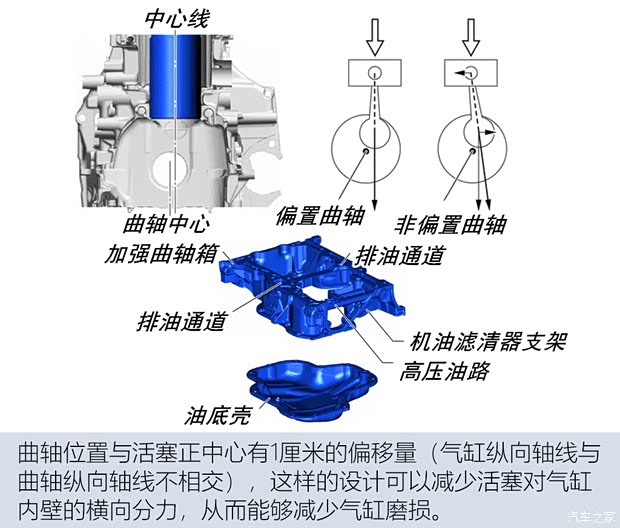 中心线

曲轴中心

偏置曲轴

非偏置曲轴

加强曲轴箱

排油通道

排油通道

机油滤清器支架

高压油路

油底壳

曲轴位置与活塞正中心有1厘米的偏移量（气缸纵向轴线与曲轴纵向轴线不相交），这样的设计可以减少活塞对气缸内壁的横向分力，从而能够减少气缸磨损。

汽车之家