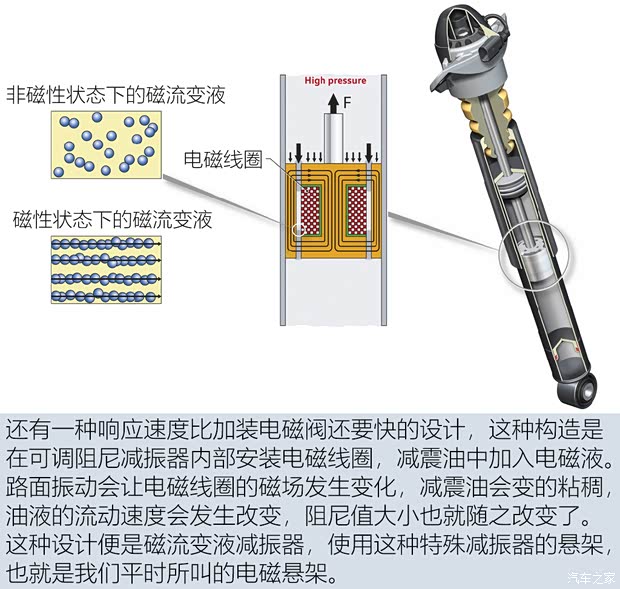 非磁性状态下的磁流变液

磁性状态下的磁流变液

High pressure

F

电磁线圈

还有一种响应速度比加装电磁阀还要快的设计，这种构造是在可调阻尼减振器内部安装电磁线圈，减震油中加入电磁液。路面振动会让电磁线圈的磁场发生变化，减震油会变的粘稠，油液的流动速度会发生改变，阻尼值大小也就随之改变了。这种设计便是磁流变液减振器，使用这种特殊减振器的悬架，也就是我们平时所叫的电磁悬架。

汽车之家