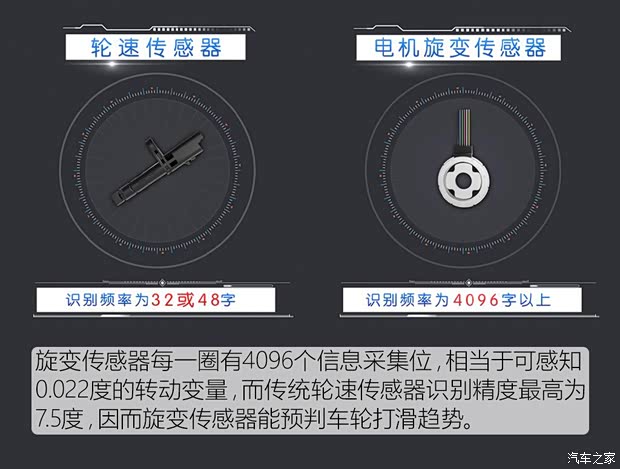 轮速传感器

电机旋变传感器

识别频率为32或48字

识别频率为4096字以上

旋变传感器每一圈有4096个信息采集位，相当于可感知0.022度的转动变量，而传统轮速传感器识别精度最高为7.5度，因而旋变传感器能预判车轮打滑趋势。

汽车之家