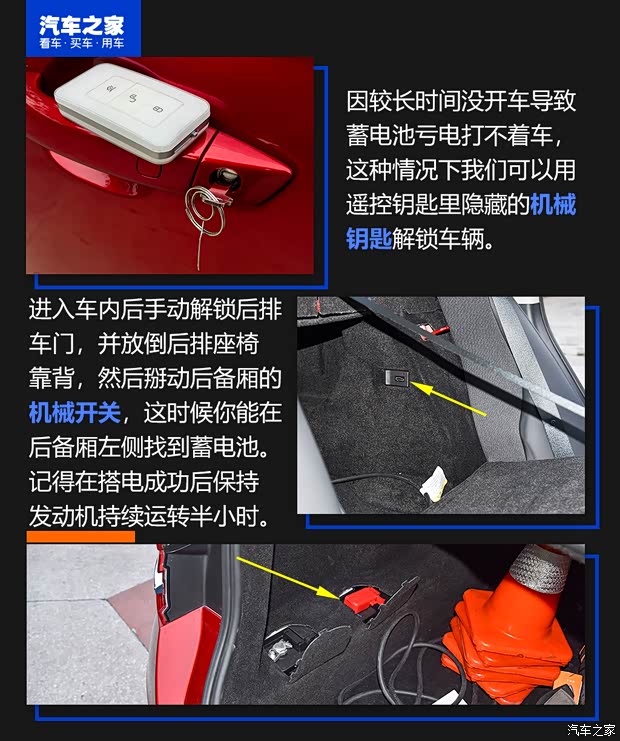 汽车之家
看车·买车·用车

因较长时间没开车导致蓄电池亏电打不着车，这种情况下我们可以用遥控钥匙里隐藏的机械钥匙解锁车辆。

进入车内后手动解锁后排车门，并放倒后排座椅靠背，然后掰动后备厢的机械开关，这时候你能在后备厢左侧找到蓄电池。记得在搭电成功后保持发动机持续运转半小时。

汽车之家