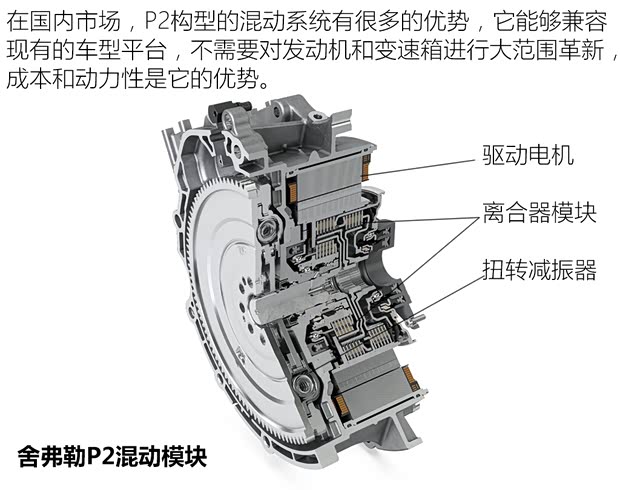 在国内市场，P2构型的混动系统有很多的优势，它能够兼容现有的车型平台，不需要对发动机和变速箱进行大范围革新，成本和动力性是它的优势。

驱动电机

离合器模块

扭转减振器

舍弗勒P2混动模块