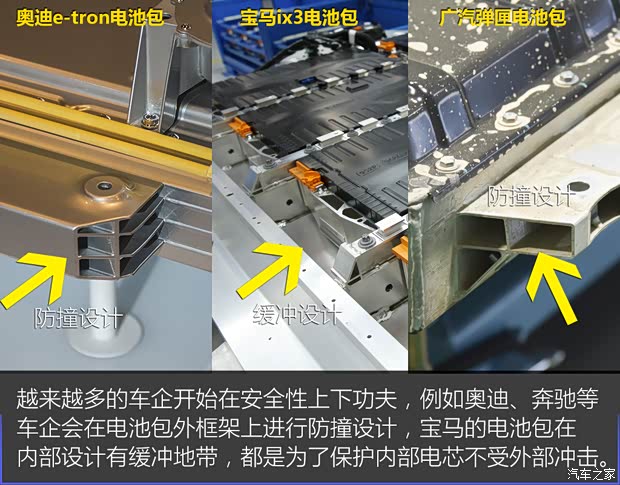 奥迪e-tron电池包

防撞设计

宝马ix3电池包

缓冲设计

广汽弹匣电池包

防撞设计

越来越多的车企开始在安全性上下功夫，例如奥迪、奔驰等车企会在电池包外框架上进行防撞设计，宝马的电池包在内部设计有缓冲地带，都是为了保护内部电芯不受外部冲击。

汽车之家